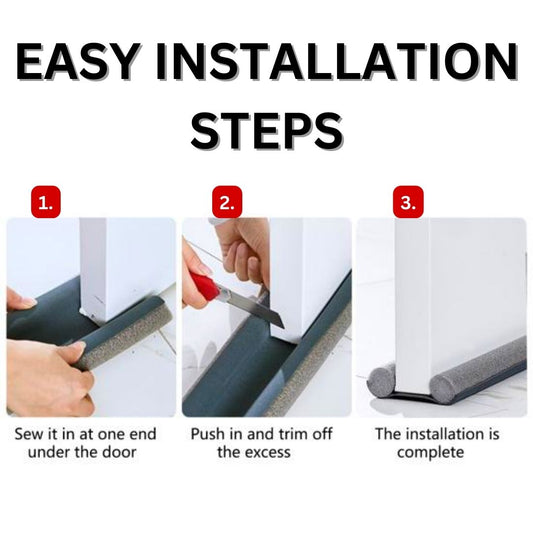 EASY INSTALLATION STEPS

1.

Sew it in at one end under the door

2.

Push in and trim off the excess

3.

The installation is complete